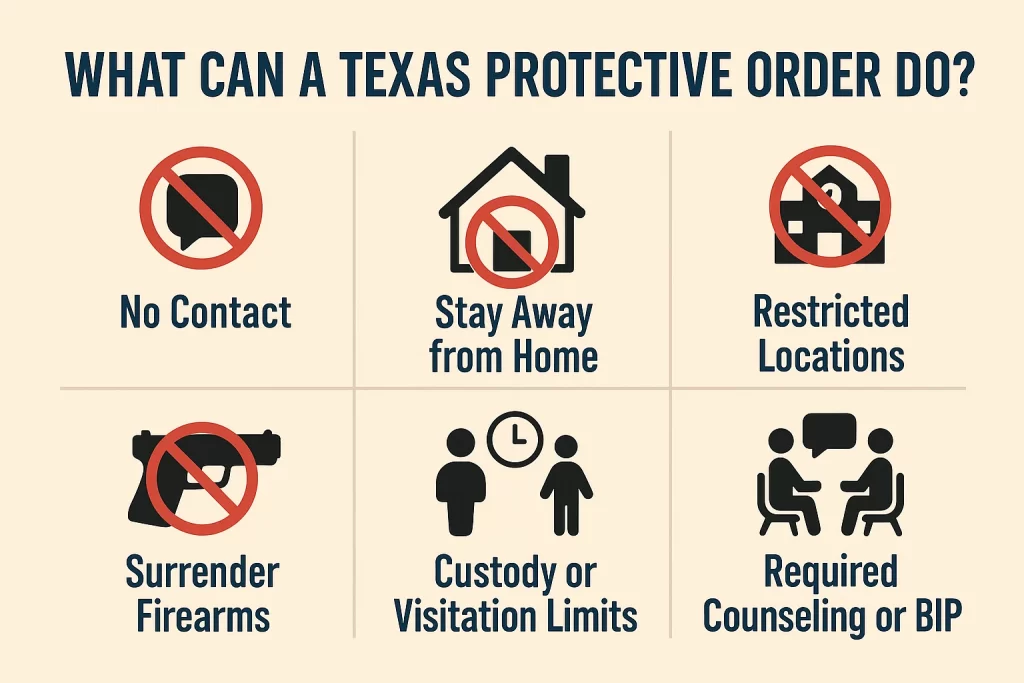 WHAT CAN A TEXAS PROTECTIVE ORDER DO?

No Contact

Stay Away from Home

Restricted Locations

Surrender Firearms

Custody or Visitation Limits

Required Counseling or BIP